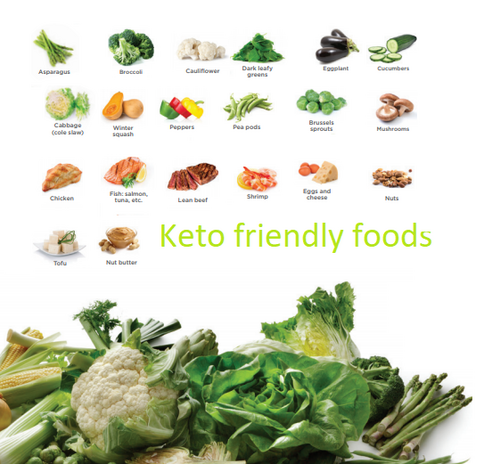 Asparagus
Broccoli
Cauliflower
Dark leafy greens
Eggplant
Cucumbers

Cabbage (cole slaw)
Winter squash
Peppers
Pea pods
Brussels sprouts
Mushrooms

Chicken
Fish: salmon, tuna, etc.
Lean beef
Shrimp
Eggs and cheese
Nuts

Tofu
Nut butter

Keto friendly foods